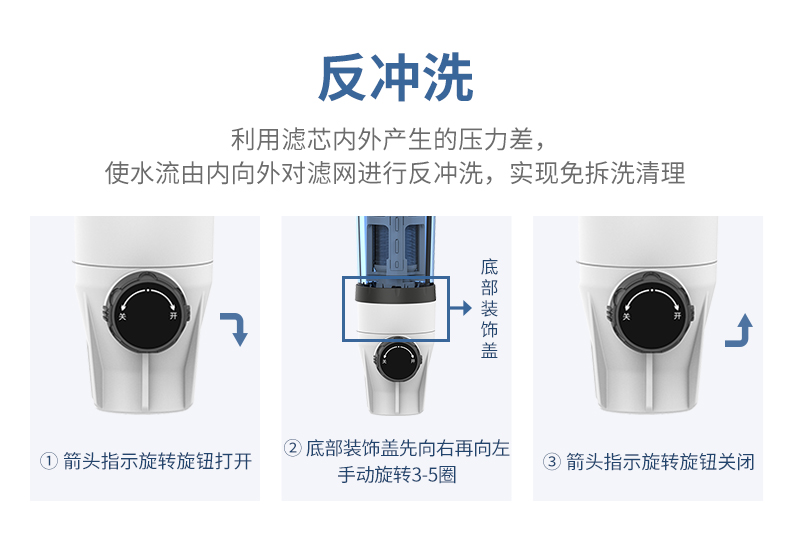 反冲洗

利用滤芯内外产生的压力差，
使水流由内向外对滤网进行反冲洗，实现免拆洗清理

关 开

① 箭头指示旋转旋钮打开

底部装饰盖

② 底部装饰盖先向右再向左手动旋转3-5圈

关 开

③ 箭头指示旋转旋钮关闭